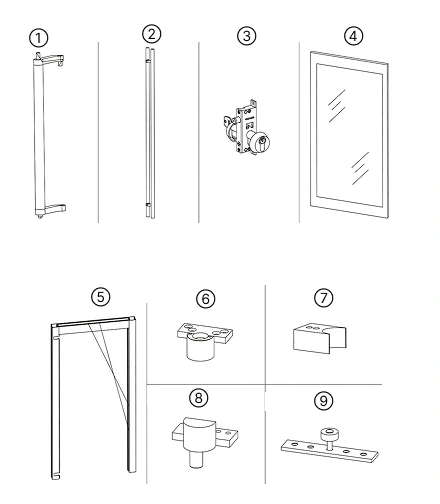 ①
②
③
④
⑤
⑥
⑦
⑧
⑨